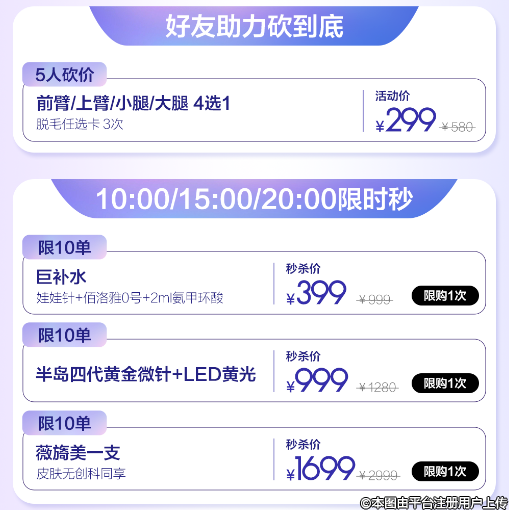 好友助力砍到底

5人砍价

前臂/上臂/小腿/大腿 4选1
脱毛任选卡 3次

活动价
¥299 ¥580

10:00/15:00/20:00限时秒

限10单

巨补水
娃娃针+佰洛雅0号+2ml氨甲环酸

秒杀价
¥399 ¥999
限购1次

限10单

半岛四代黄金微针+LED黄光

秒杀价
¥999 ¥1280
限购1次

限10单

薇旖美一支
皮肤无创科同享

秒杀价
¥1699 ¥2999
限购1次

©本图由平台注册用户上传